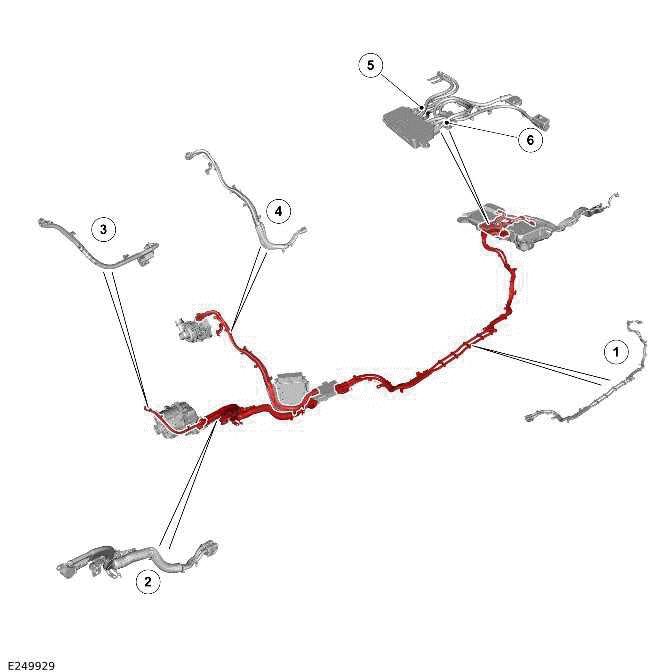 5
6
4
3
1
2
E249929